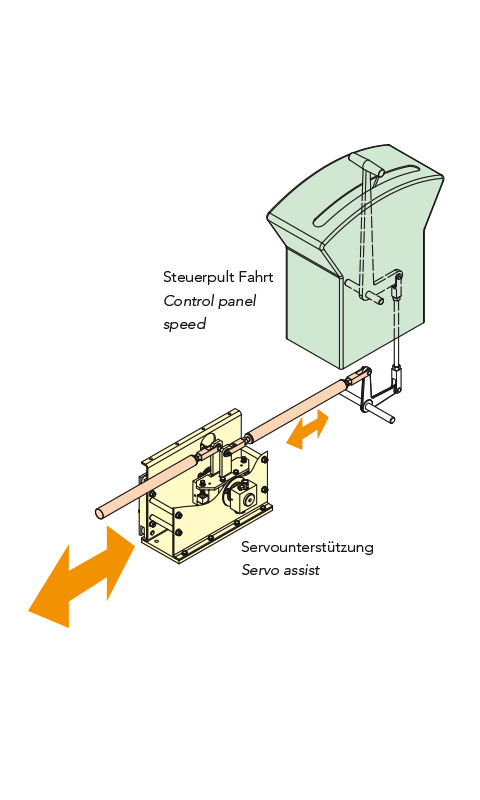 Steuerpult Fahrt
Control panel speed

Servounterstützung
Servo assist